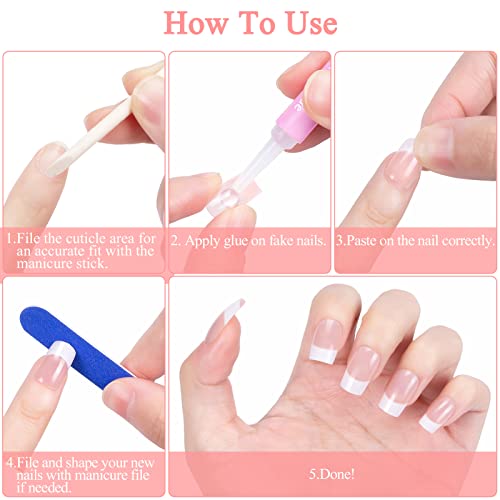 How To Use

1.File the cuticle area for an accurate fit with the manicure stick.

2. Apply glue on fake nails.

3.Paste on the nail correctly.

4.File and shape your new nails with manicure file if needed.

5.Done!