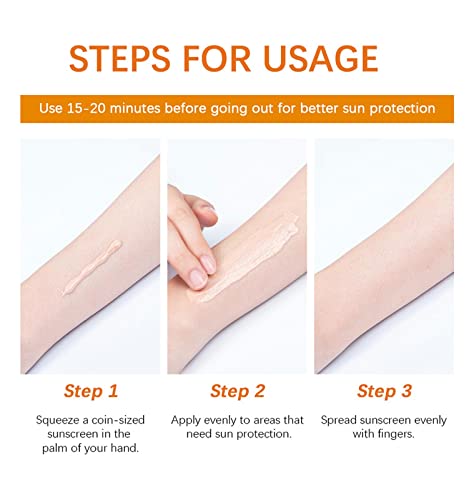 STEPS FOR USAGE

Use 15-20 minutes before going out for better sun protection

Step 1

Squeeze a coin-sized sunscreen in the palm of your hand.

Step 2

Apply evenly to areas that need sun protection.

Step 3

Spread sunscreen evenly with fingers.