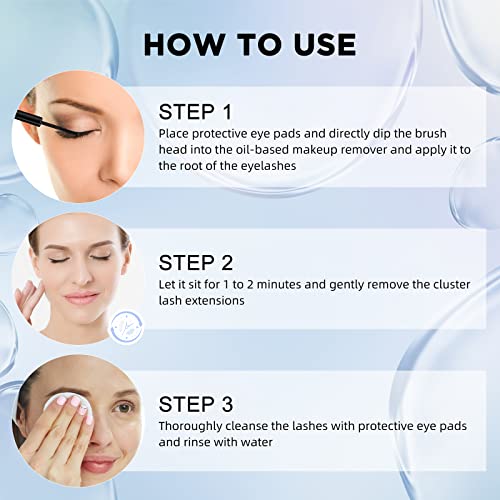 HOW TO USE

STEP 1
Place protective eye pads and directly dip the brush head into the oil-based makeup remover and apply it to the root of the eyelashes

STEP 2
Let it sit for 1 to 2 minutes and gently remove the cluster lash extensions

STEP 3
Thoroughly cleanse the lashes with protective eye pads and rinse with water