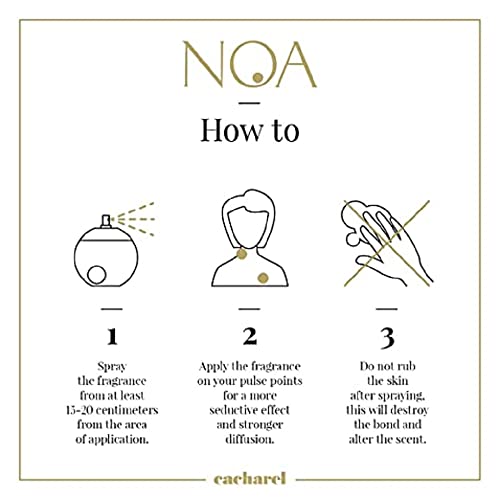 NOA

How to

1

Spray the fragrance from at least 15-20 centimeters from the area of application.

2

Apply the fragrance on your pulse points for a more seductive effect and stronger diffusion.

3

Do not rub the skin after spraying, this will destroy the bond and alter the scent.

cacharel