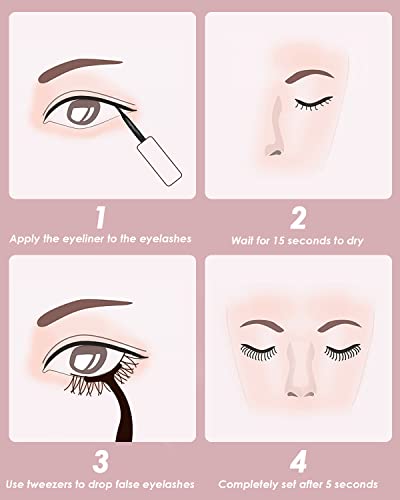 1
Apply the eyeliner to the eyelashes

2
Wait for 15 seconds to dry

3
Use tweezers to drop false eyelashes

4
Completely set after 5 seconds