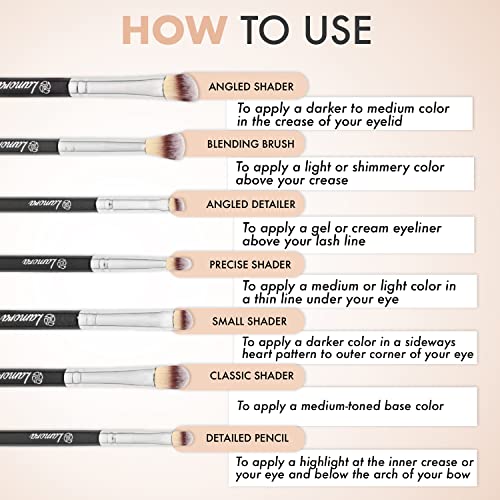 HOW TO USE

Lamora ANGLED SHADER
To apply a darker to medium color in the crease of your eyelid

Lamora BLENDING BRUSH
To apply a light or shimmery color above your crease

Lamora ANGLED DETAILER
To apply a gel or cream eyeliner above your lash line

Lamora PRECISE SHADER
To apply a medium or light color in a thin line under your eye

Lamora SMALL SHADER
To apply a darker color in a sideways heart pattern to outer corner of your eye

Lamora CLASSIC SHADER
To apply a medium-toned base color

Lamora DETAILED PENCIL
To apply a highlight at the inner crease or your eye and below the arch of your bow