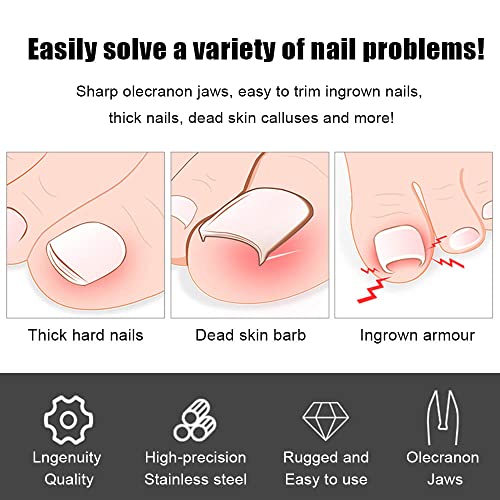 Easily solve a variety of nail problems!

Sharp olecranon jaws, easy to trim ingrown nails, thick nails, dead skin calluses and more!

Thick hard nails

Dead skin barb

Ingrown armour

Lngenuity Quality

High-precision Stainless steel

Rugged and Easy to use

Olecranon Jaws