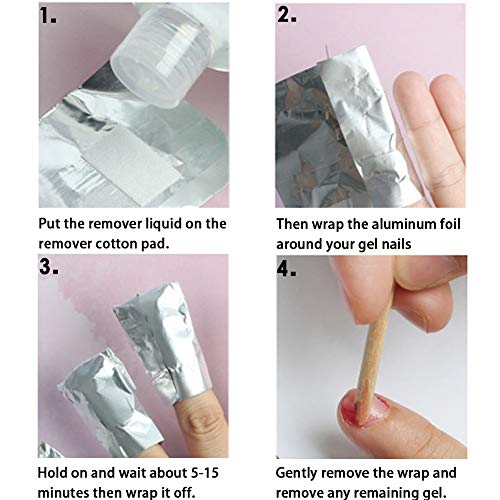 1.

Put the remover liquid on the remover cotton pad.

2.

Then wrap the aluminum foil around your gel nails

3.

Hold on and wait about 5-15 minutes then wrap it off.

4.

Gently remove the wrap and remove any remaining gel.