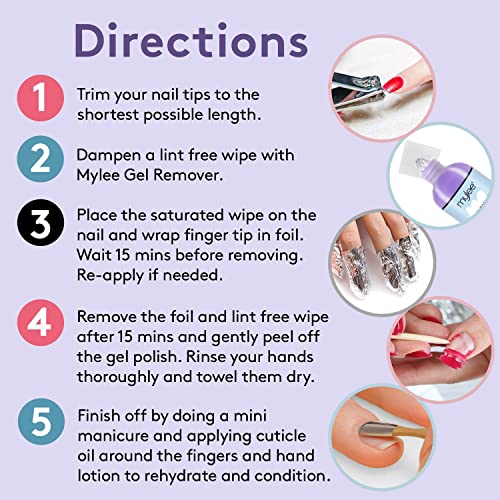 Directions

1 Trim your nail tips to the shortest possible length.

2 Dampen a lint free wipe with Mylee Gel Remover.

3 Place the saturated wipe on the nail and wrap finger tip in foil. Wait 15 mins before removing. Re-apply if needed.

4 Remove the foil and lint free wipe after 15 mins and gently peel off the gel polish. Rinse your hands thoroughly and towel them dry.

5 Finish off by doing a mini manicure and applying cuticle oil around the fingers and hand lotion to rehydrate and condition.

mylee