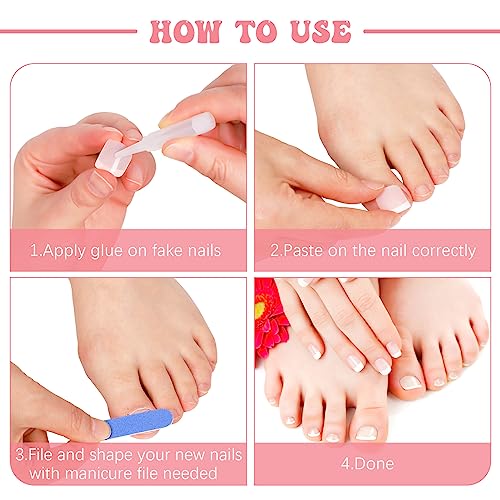 HOW TO USE

1.Apply glue on fake nails

2.Paste on the nail correctly

3.File and shape your new nails with manicure file needed

4.Done