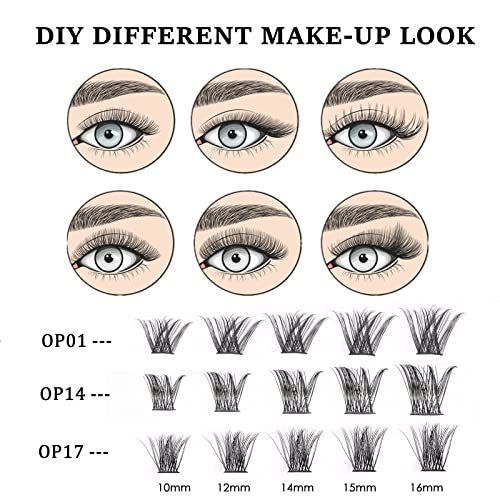 DIY DIFFERENT MAKE-UP LOOK

OP01 ---

OP14 ---

OP17 ---

10mm 12mm 14mm 15mm 16mm