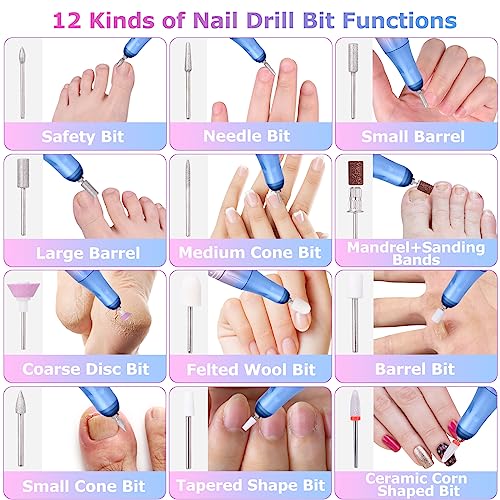 12 Kinds of Nail Drill Bit Functions

Safety Bit

Needle Bit

Small Barrel

Large Barrel

Medium Cone Bit

Mandrel+Sanding Bands

Coarse Disc Bit

Felted Wool Bit

Barrel Bit

Small Cone Bit

Tapered Shape Bit

Ceramic Corn Shaped Bit