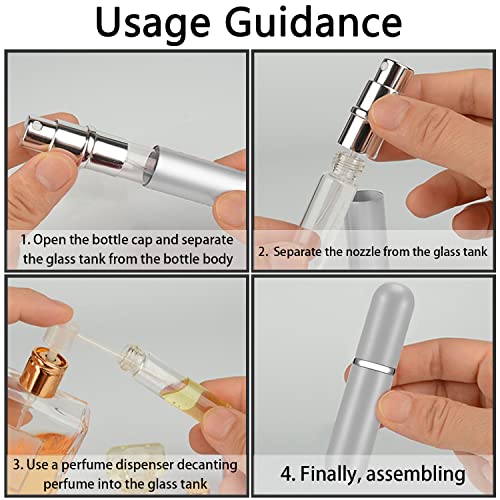 Usage Guidance

1. Open the bottle cap and separate the glass tank from the bottle body

2. Separate the nozzle from the glass tank

3. Use a perfume dispenser decanting perfume into the glass tank

4. Finally, assembling