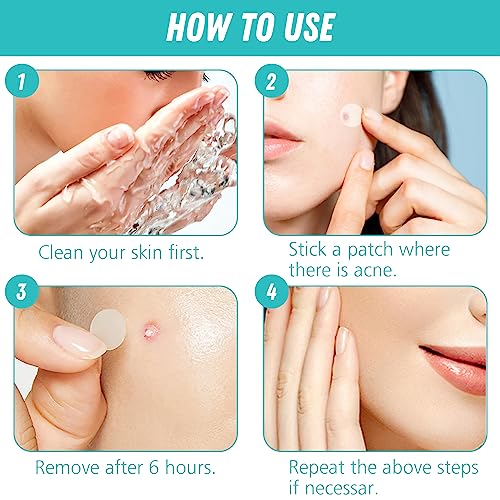 HOW TO USE

1

Clean your skin first.

2

Stick a patch where there is acne.

3

Remove after 6 hours.

4

Repeat the above steps if necessar.