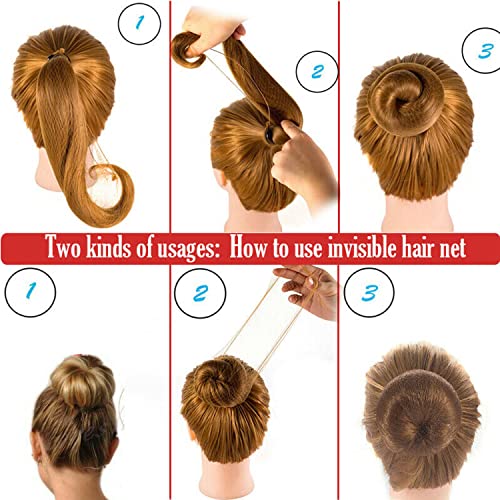 1

2

3

Two kinds of usages: How to use invisible hair net

1

2

3