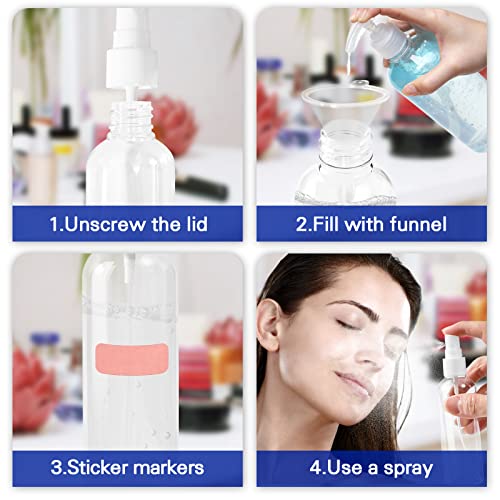 1.Unscrew the lid

2.Fill with funnel

3.Sticker markers

4.Use a spray