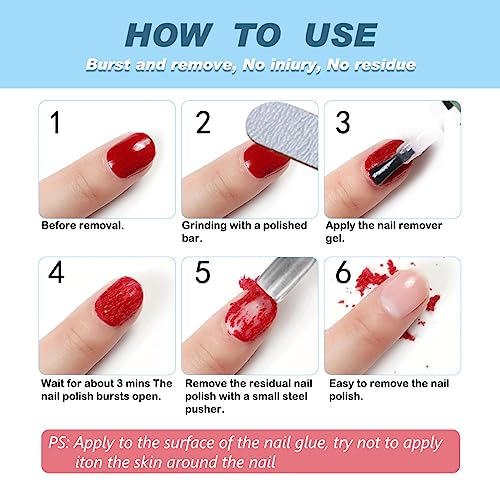 HOW TO USE
Burst and remove, No iniury, No residue

1
Before removal.

2
Grinding with a polished bar.

3
Apply the nail remover gel.

4
Wait for about 3 mins The nail polish bursts open.

5
Remove the residual nail polish with a small steel pusher.

6
Easy to remove the nail polish.

PS: Apply to the surface of the nail glue, try not to apply iton the skin around the nail