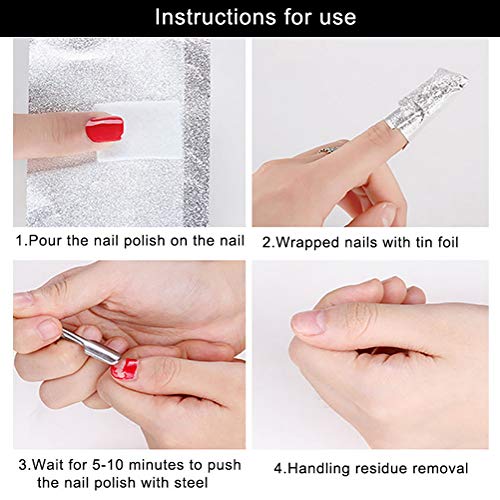 Instructions for use

1.Pour the nail polish on the nail

2.Wrapped nails with tin foil

3.Wait for 5-10 minutes to push the nail polish with steel

4.Handling residue removal