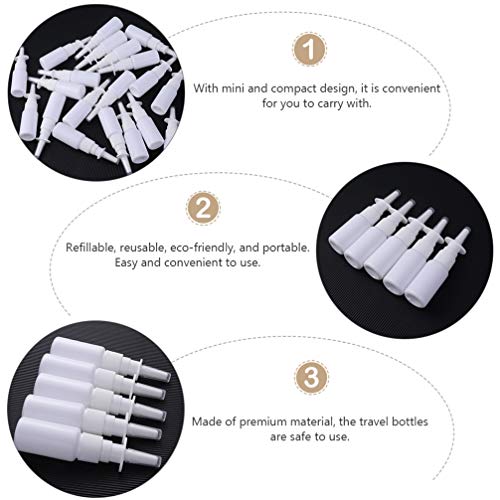 1

With mini and compact design, it is convenient for you to carry with.

2

Refillable, reusable, eco-friendly, and portable. Easy and convenient to use.

3

Made of premium material, the travel bottles are safe to use.