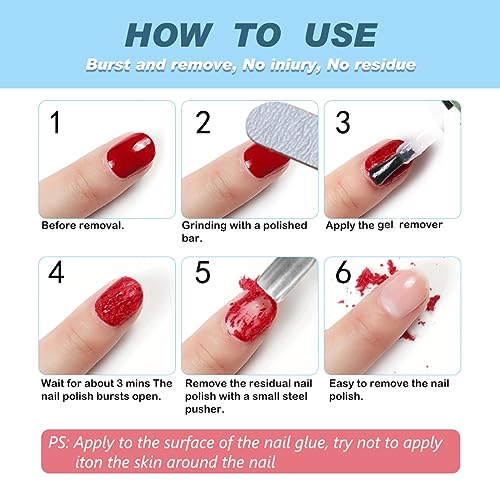 HOW TO USE

Burst and remove, No iniury, No residue

1

Before removal.

2

Grinding with a polished bar.

3

Apply the gel remover

4

Wait for about 3 mins The nail polish bursts open.

5

Remove the residual nail polish with a small steel pusher.

6

Easy to remove the nail polish.

PS: Apply to the surface of the nail glue, try not to apply iton the skin around the nail