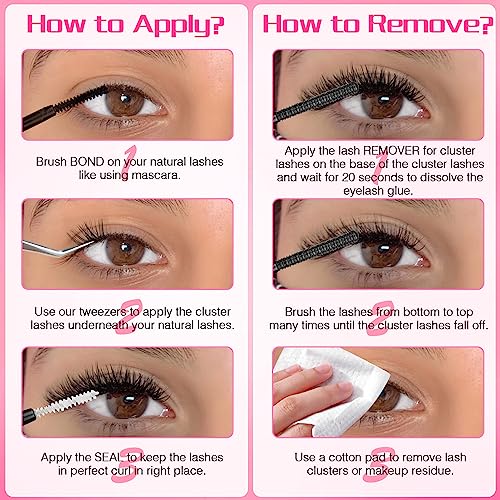 How to Apply?

1
Brush BOND on your natural lashes like using mascara.

2
Use our tweezers to apply the cluster lashes underneath your natural lashes.

3
Apply the SEAL to keep the lashes in perfect curl in right place.

How to Remove?

1
Apply the lash REMOVER for cluster lashes on the base of the cluster lashes and wait for 20 seconds to dissolve the eyelash glue.

2
Brush the lashes from bottom to top many times until the cluster lashes fall off.

3
Use a cotton pad to remove lash clusters or makeup residue.