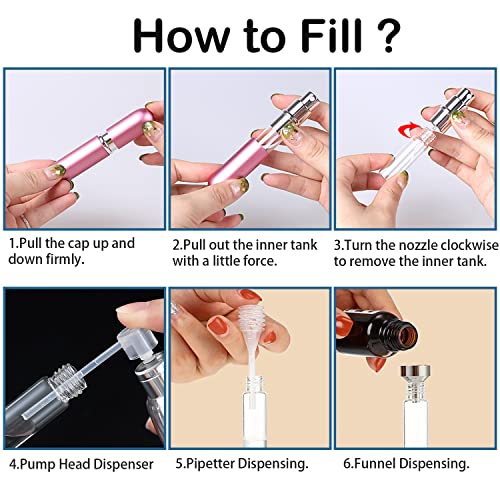 How to Fill ?

1.Pull the cap up and down firmly.

2.Pull out the inner tank with a little force.

3.Turn the nozzle clockwise to remove the inner tank.

4.Pump Head Dispenser

5.Pipetter Dispensing.

6.Funnel Dispensing.