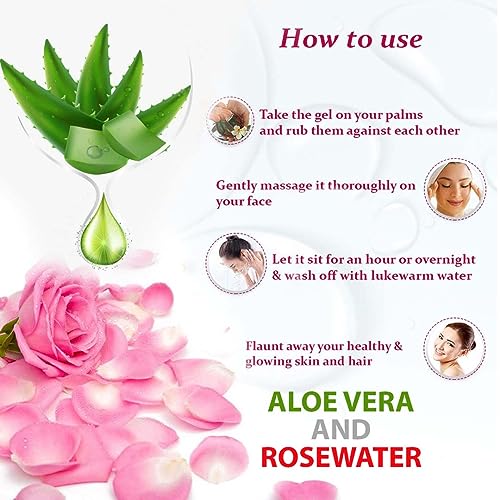 How to use

Take the gel on your palms and rub them against each other

Gently massage it thoroughly on your face

Let it sit for an hour or overnight & wash off with lukewarm water

Flaunt away your healthy & glowing skin and hair

ALOE VERA
AND
ROSEWATER