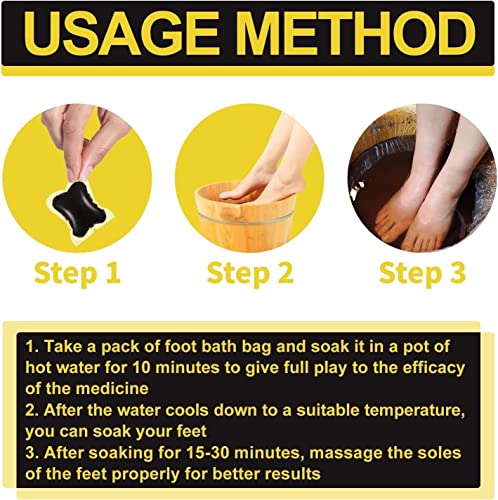 USAGE METHOD

Step 1

Step 2

Step 3

1. Take a pack of foot bath bag and soak it in a pot of hot water for 10 minutes to give full play to the efficacy of the medicine
2. After the water cools down to a suitable temperature, you can soak your feet
3. After soaking for 15-30 minutes, massage the soles of the feet properly for better results