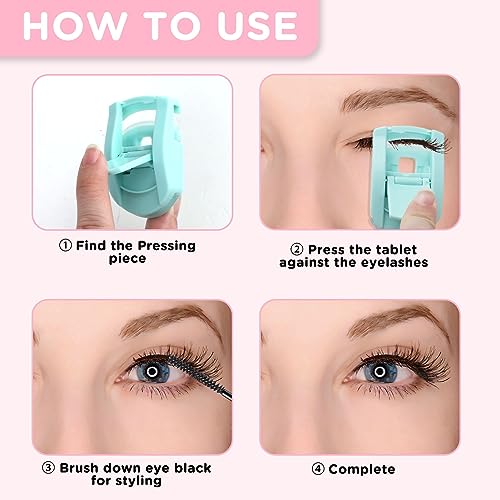 HOW TO USE

① Find the Pressing piece

② Press the tablet against the eyelashes

③ Brush down eye black for styling

④ Complete