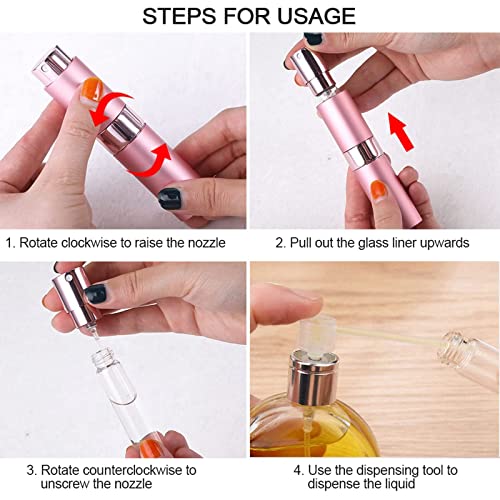 STEPS FOR USAGE

1. Rotate clockwise to raise the nozzle

2. Pull out the glass liner upwards

3. Rotate counterclockwise to unscrew the nozzle

4. Use the dispensing tool to dispense the liquid