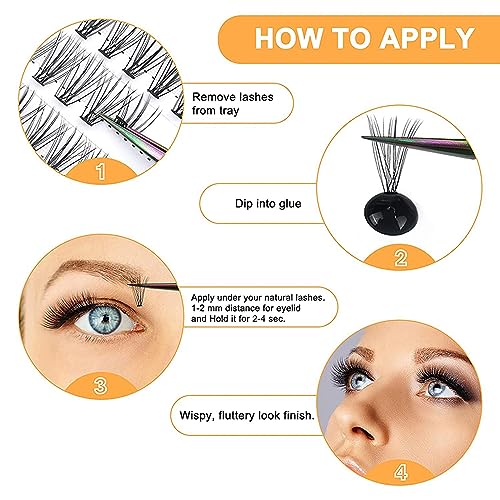 HOW TO APPLY

Remove lashes from tray

1

Dip into glue

2

Apply under your natural lashes. 1-2 mm distance for eyelid and Hold it for 2-4 sec.

3

Wispy, fluttery look finish.

4