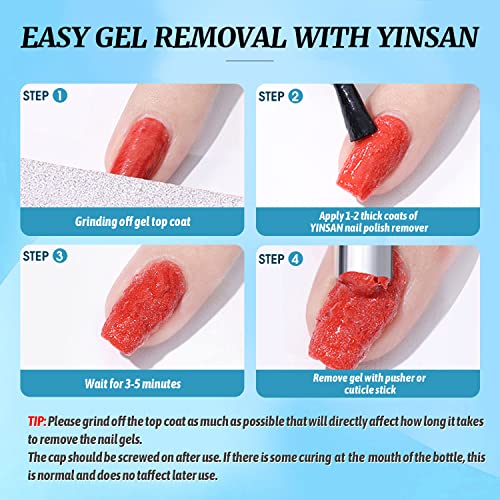 EASY GEL REMOVAL WITH YINSAN

STEP 1

Grinding off gel top coat

STEP 2

Apply 1-2 thick coats of YINSAN nail polish remover

STEP 3

Wait for 3-5 minutes

STEP 4

Remove gel with pusher or cuticle stick

TIP: Please grind off the top coat as much as possible that will directly affect how long it takes to remove the nail gels.
The cap should be screwed on after use. If there is some curing at the mouth of the bottle, this is normal and does no taffect later use.