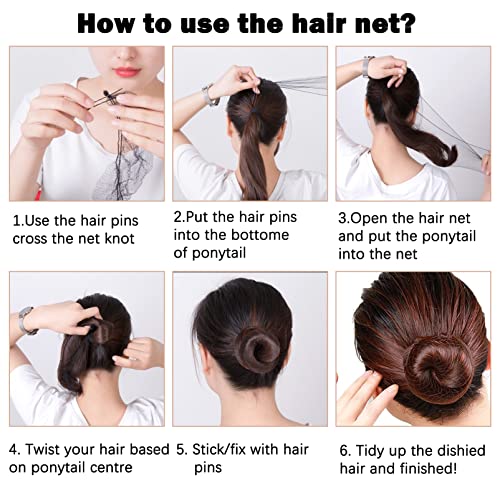 How to use the hair net?

1.Use the hair pins cross the net knot

2.Put the hair pins into the bottome of ponytail

3.Open the hair net and put the ponytail into the net

4. Twist your hair based on ponytail centre

5. Stick/fix with hair pins

6. Tidy up the dishied hair and finished!