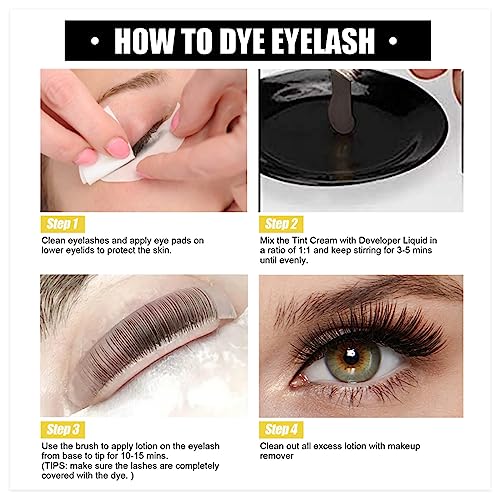 • HOW TO DYE EYELASH •

Step 1
Clean eyelashes and apply eye pads on lower eyelids to protect the skin.

Step 2
Mix the Tint Cream with Developer Liquid in a ratio of 1:1 and keep stirring for 3-5 mins until evenly.

Step 3
Use the brush to apply lotion on the eyelash from base to tip for 10-15 mins.
(TIPS: make sure the lashes are completely covered with the dye. )

Step 4
Clean out all excess lotion with makeup remover