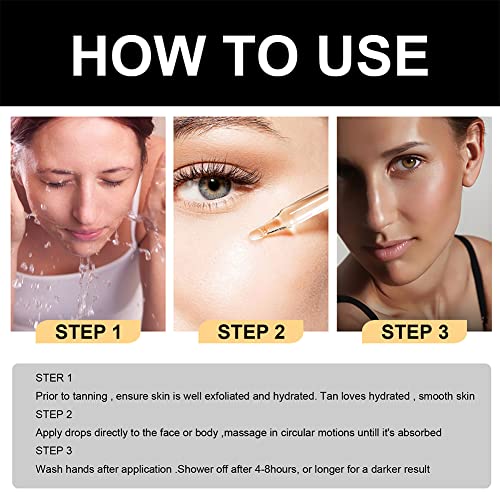 HOW TO USE

STEP 1

STEP 2

STEP 3

STER 1
Prior to tanning , ensure skin is well exfoliated and hydrated. Tan loves hydrated , smooth skin
STEP 2
Apply drops directly to the face or body ,massage in circular motions untill it's absorbed
STEP 3
Wash hands after application .Shower off after 4-8hours, or longer for a darker result