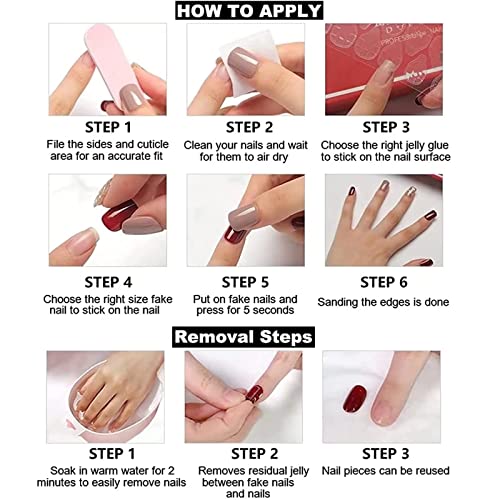 HOW TO APPLY

STEP 1
File the sides and cuticle area for an accurate fit

STEP 2
Clean your nails and wait for them to air dry

STEP 3
Choose the right jelly glue to stick on the nail surface

STEP 4
Choose the right size fake nail to stick on the nail

STEP 5
Put on fake nails and press for 5 seconds

STEP 6
Sanding the edges is done

Removal Steps

STEP 1
Soak in warm water for 2 minutes to easily remove nails

STEP 2
Removes residual jelly between fake nails and nails

STEP 3
Nail pieces can be reused