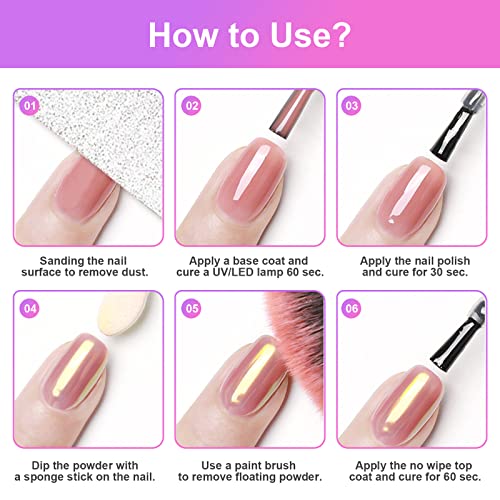 How to Use?

01

Sanding the nail surface to remove dust.

02

Apply a base coat and cure a UV/LED lamp 60 sec.

03

Apply the nail polish and cure for 30 sec.

04

Dip the powder with a sponge stick on the nail.

05

Use a paint brush to remove floating powder.

06

Apply the no wipe top coat and cure for 60 sec.