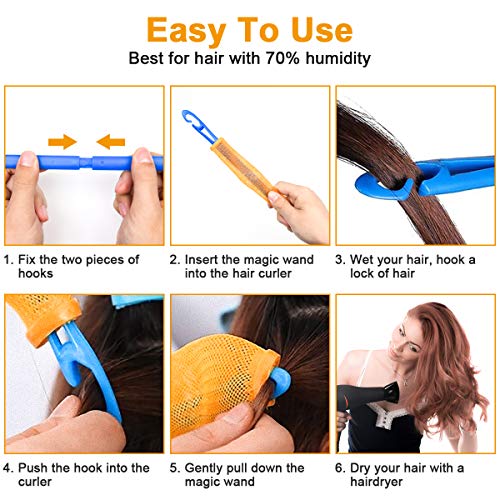 Easy To Use
Best for hair with 70% humidity

1. Fix the two pieces of hooks

2. Insert the magic wand into the hair curler

3. Wet your hair, hook a lock of hair

4. Push the hook into the curler

5. Gently pull down the magic wand

6. Dry your hair with a hairdryer