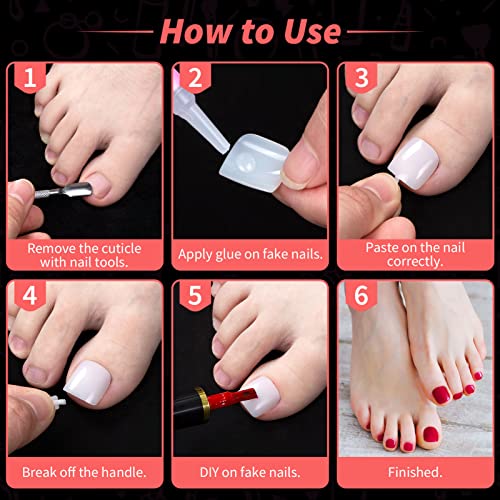 How to Use

1
Remove the cuticle with nail tools.

2
Apply glue on fake nails.

3
Paste on the nail correctly.

4
Break off the handle.

5
DIY on fake nails.

6
Finished.