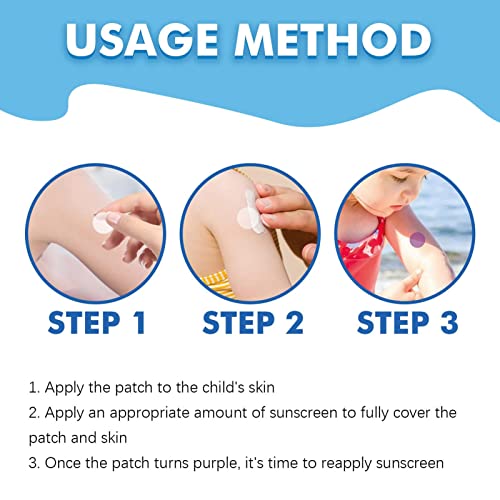 USAGE METHOD

STEP 1

STEP 2

STEP 3

1. Apply the patch to the child's skin
2. Apply an appropriate amount of sunscreen to fully cover the patch and skin
3. Once the patch turns purple, it's time to reapply sunscreen