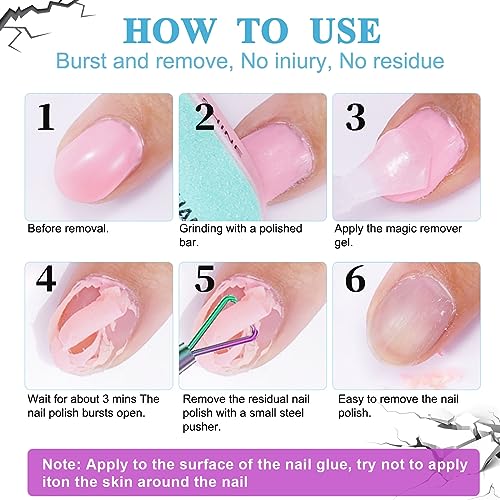 HOW TO USE

Burst and remove, No iniury, No residue

1

Before removal.

2

Grinding with a polished bar.

3

Apply the magic remover gel.

4

Wait for about 3 mins The nail polish bursts open.

5

Remove the residual nail polish with a small steel pusher.

6

Easy to remove the nail polish.

Note: Apply to the surface of the nail glue, try not to apply iton the skin around the nail