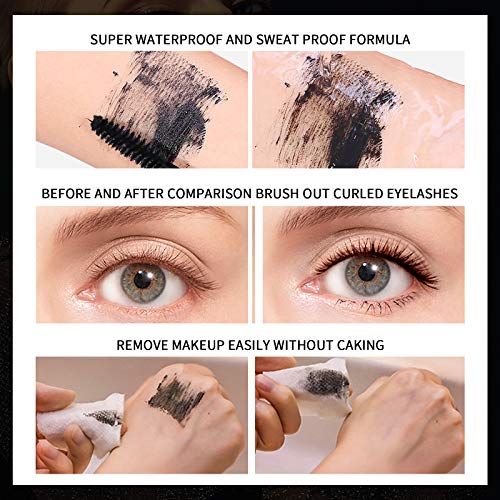 SUPER WATERPROOF AND SWEAT PROOF FORMULA

BEFORE AND AFTER COMPARISON BRUSH OUT CURLED EYELASHES

REMOVE MAKEUP EASILY WITHOUT CAKING