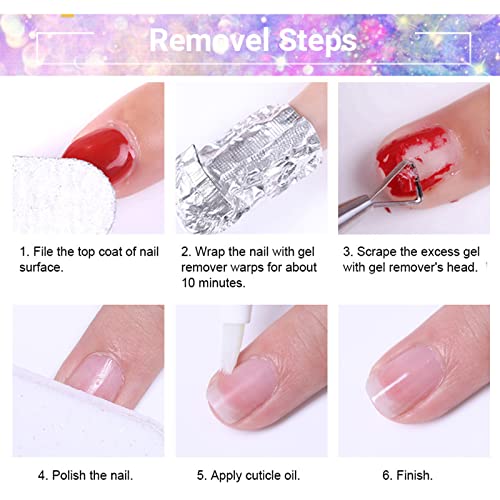 Removel Steps

1. File the top coat of nail surface.

2. Wrap the nail with gel remover warps for about 10 minutes.

3. Scrape the excess gel with gel remover's head.

4. Polish the nail.

5. Apply cuticle oil.

6. Finish.