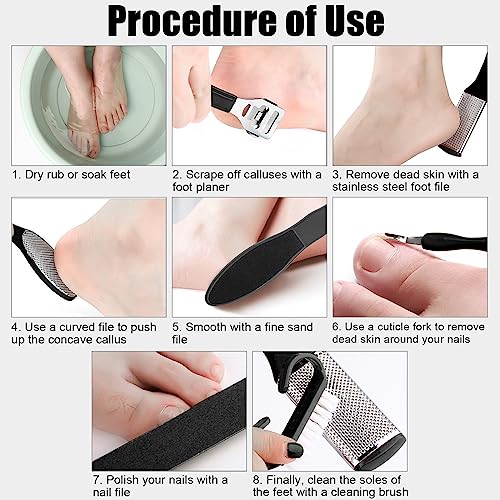 Procedure of Use

1. Dry rub or soak feet

2. Scrape off calluses with a foot planer

3. Remove dead skin with a stainless steel foot file

4. Use a curved file to push up the concave callus

5. Smooth with a fine sand file

6. Use a cuticle fork to remove dead skin around your nails

7. Polish your nails with a nail file

8. Finally, clean the soles of the feet with a cleaning brush