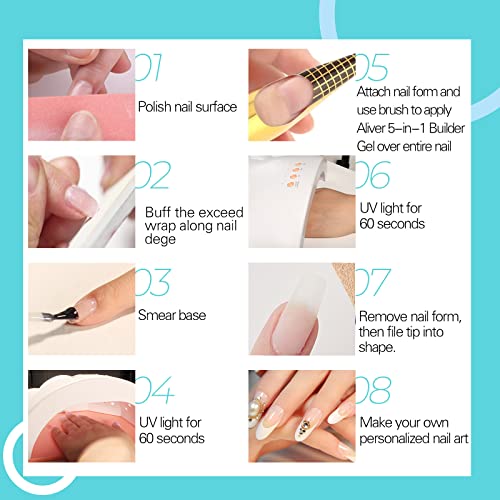 01
Polish nail surface

02
Buff the exceed wrap along nail dege

03
Smear base

04
UV light for 60 seconds

05
Attach nail form and use brush to apply Aliver 5-in-1 Builder Gel over entire nail

06
UV light for 60 seconds

07
Remove nail form, then file tip into shape.

08
Make your own personalized nail art