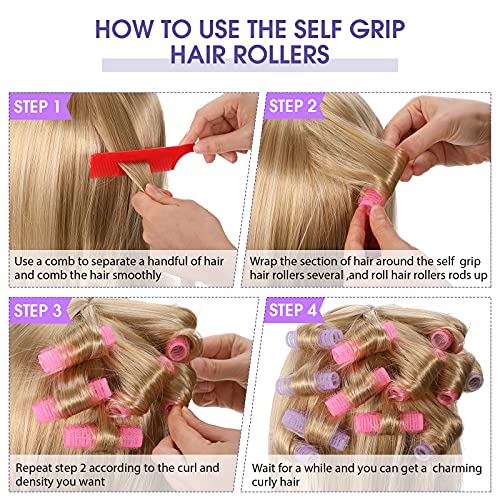 HOW TO USE THE SELF GRIP HAIR ROLLERS

STEP 1

Use a comb to separate a handful of hair and comb the hair smoothly

STEP 2

Wrap the section of hair around the self grip hair rollers several ,and roll hair rollers rods up

STEP 3

Repeat step 2 according to the curl and density you want

STEP 4

Wait for a while and you can get a charming curly hair