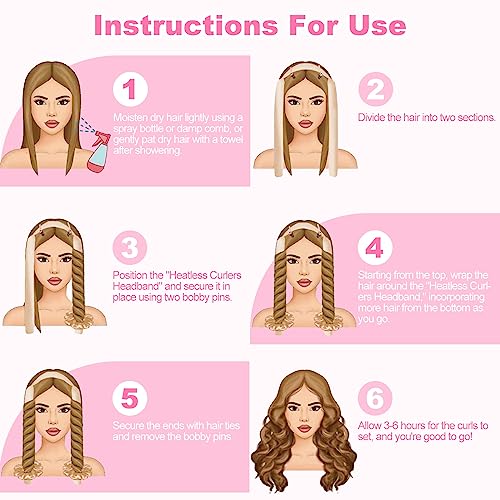 Instructions For Use

1

Moisten dry hair lightly using a spray bottle or damp comb, or gently pat dry hair with a towel after showering.

2

Divide the hair into two sections.

3

Position the "Heatless Curlers Headband" and secure it in place using two bobby pins.

4

Starting from the top, wrap the hair around the "Heatless Curlers Headband," incorporating more hair from the bottom as you go.

5

Secure the ends with hair ties and remove the bobby pins

6

Allow 3-6 hours for the curls to set, and you're good to go!