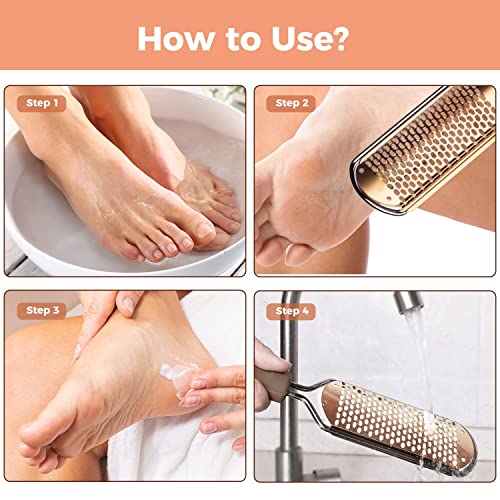 How to Use?

Step 1

Step 2

Step 3

Step 4