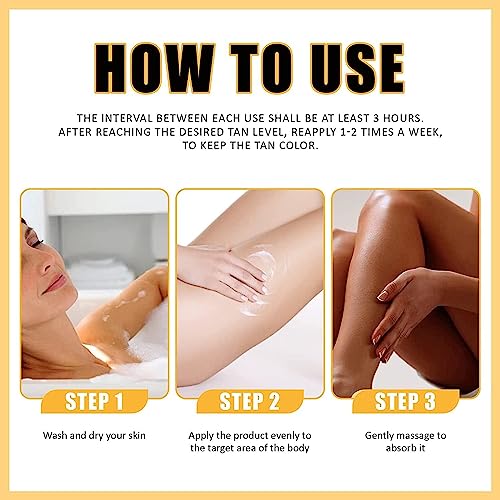 HOW TO USE

THE INTERVAL BETWEEN EACH USE SHALL BE AT LEAST 3 HOURS. AFTER REACHING THE DESIRED TAN LEVEL, REAPPLY 1-2 TIMES A WEEK, TO KEEP THE TAN COLOR.

STEP 1

Wash and dry your skin

STEP 2

Apply the product evenly to the target area of the body

STEP 3

Gently massage to absorb it