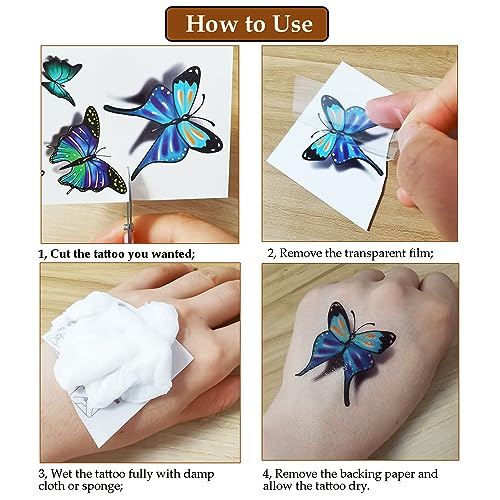 How to Use

1, Cut the tattoo you wanted;

2, Remove the transparent film;

3, Wet the tattoo fully with damp cloth or sponge;

4, Remove the backing paper and allow the tattoo dry.