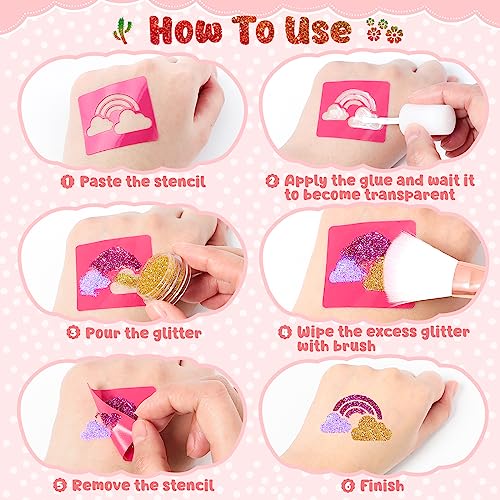 How To Use

1 Paste the stencil

2 Apply the glue and wait it to become transparent

3 Pour the glitter

4 Wipe the excess glitter with brush

5 Remove the stencil

6 Finish