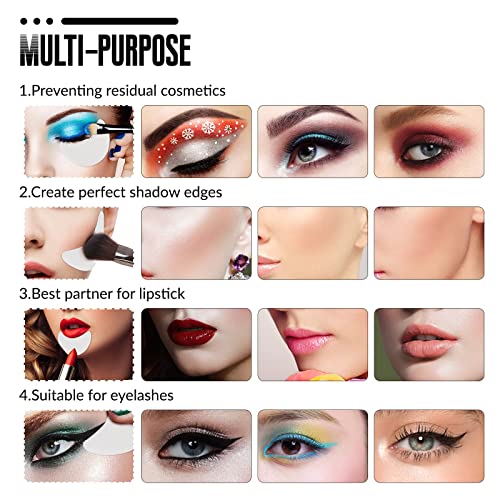 MULTI-PURPOSE

1.Preventing residual cosmetics

2.Create perfect shadow edges

3.Best partner for lipstick

4.Suitable for eyelashes