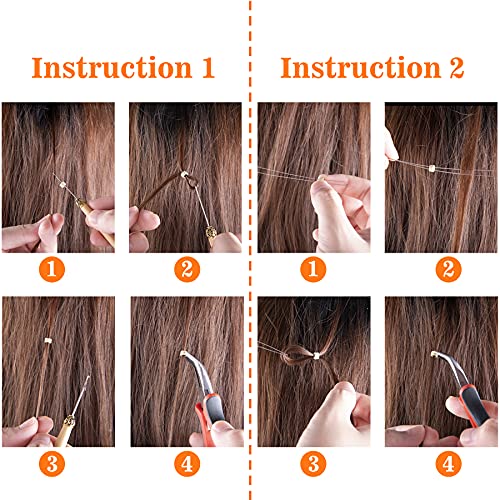 Instruction 1

1

2

3

4

Instruction 2

1

2

3

4