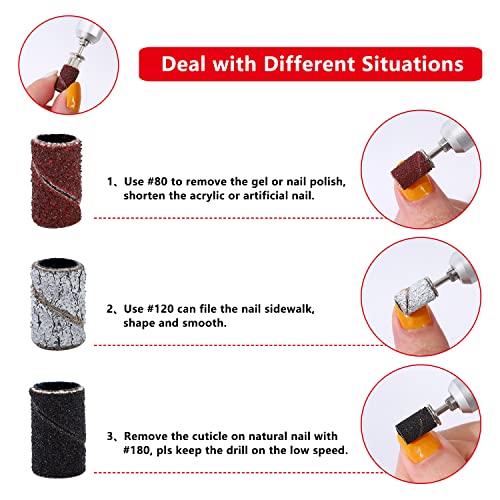 Deal with Different Situations

1、Use #80 to remove the gel or nail polish, shorten the acrylic or artificial nail.

2、Use #120 can file the nail sidewalk, shape and smooth.

3、Remove the cuticle on natural nail with #180, pls keep the drill on the low speed.